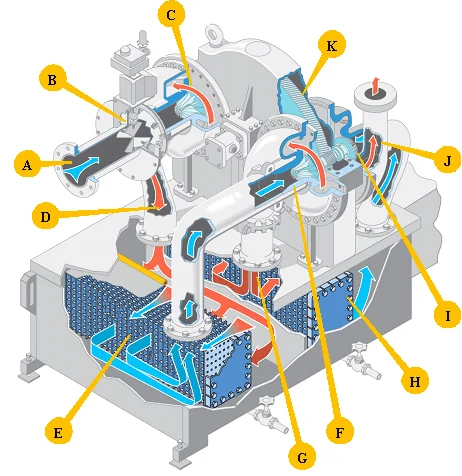 C
K
B
A
J
D
I
H
E
F
G